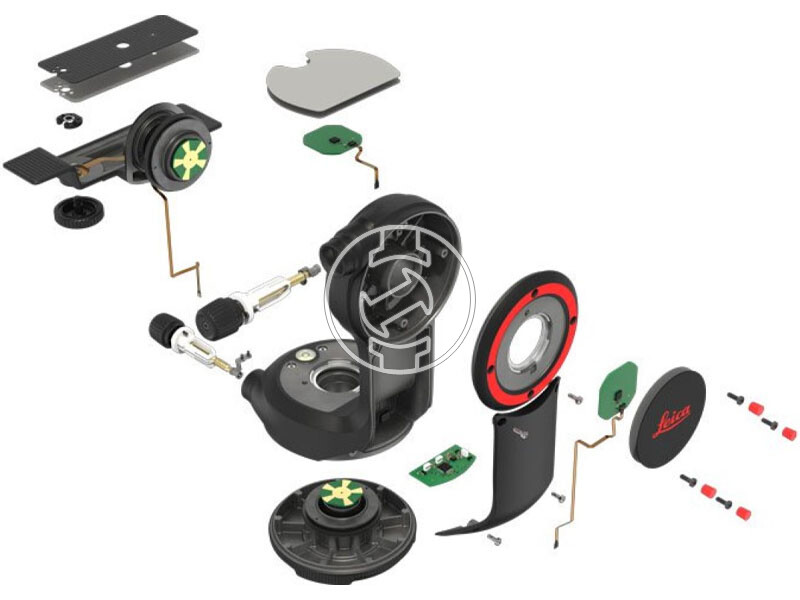 Leica