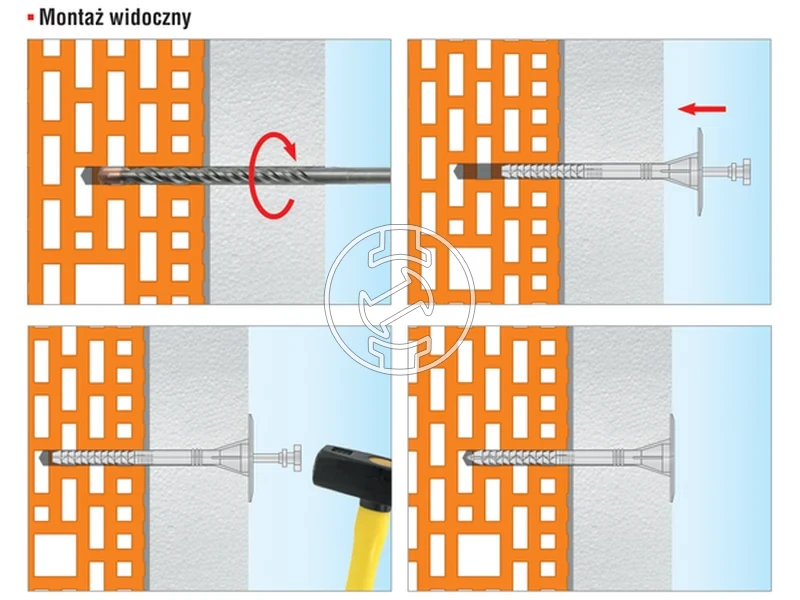 Montaż widoczny