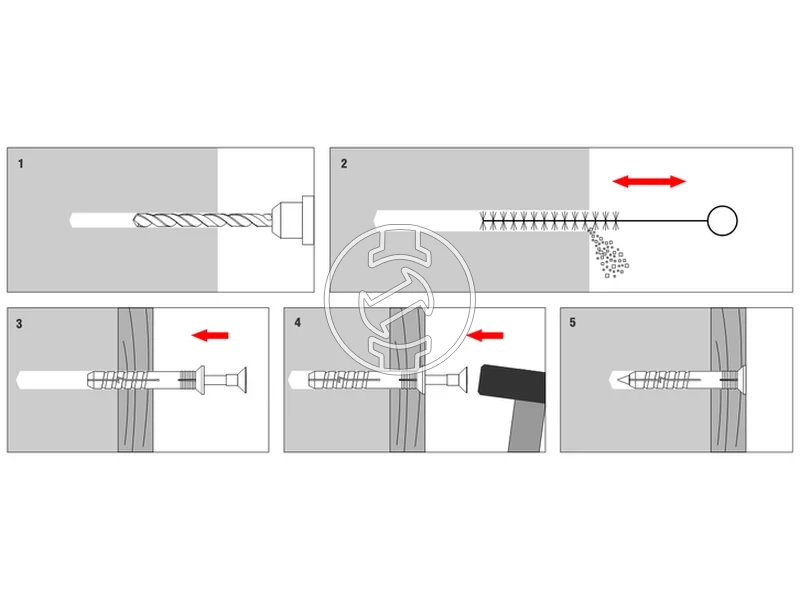 1

2

3

4

5