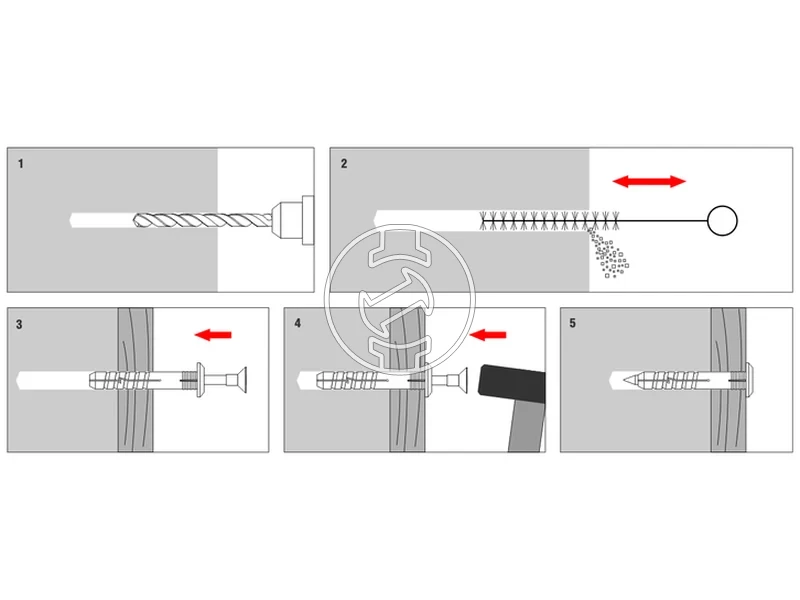 1

2

3

4

5