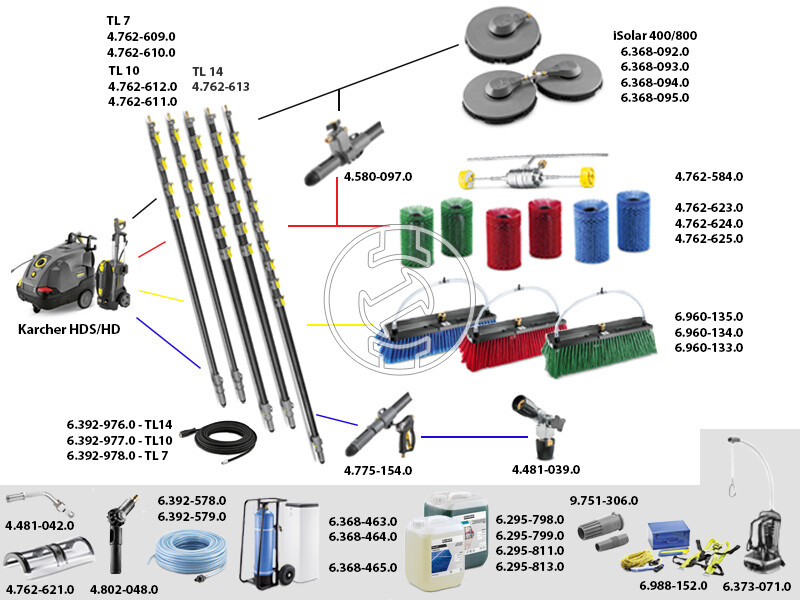 TL 7
4.762-609.0
4.762-610.0
TL 10
4.762-612.0
4.762-611.0
TL 14
4.762-613

iSolar 400/800
6.368-092.0
6.368-093.0
6.368-094.0
6.368-095.0

4.580-097.0

4.762-584.0

4.762-623.0
4.762-624.0
4.762-625.0

Karcher HDS/HD

6.960-135.0
6.960-134.0
6.960-133.0

6.392-976.0 - TL14
6.392-977.0 - TL10
6.392-978.0 - TL 7

4.775-154.0

4.481-039.0

4.481-042.0

4.762-621.0

4.802-048.0

6.392-578.0
6.392-579.0

6.368-463.0
6.368-464.0

6.368-465.0

6.295-798.0
6.295-799.0
6.295-811.0
6.295-813.0

9.751-306.0

6.988-152.0

6.373-071.0