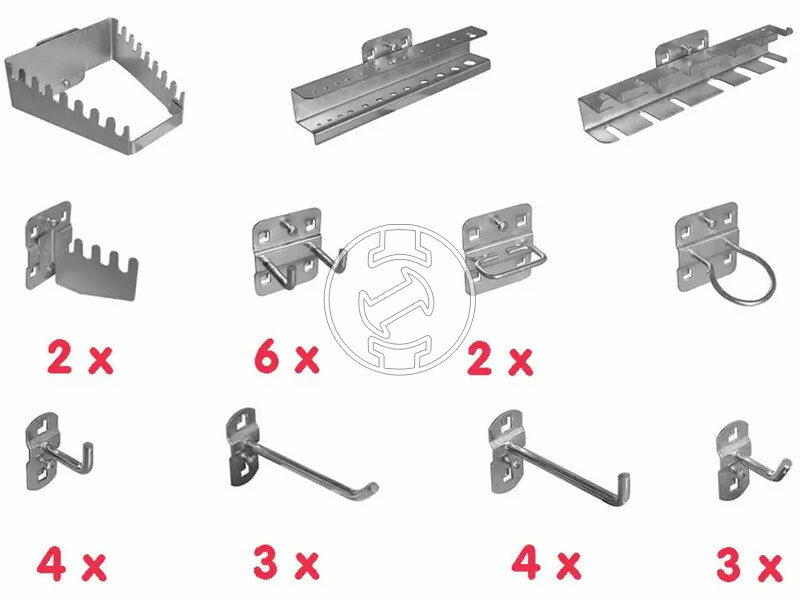 2 x

6 x

2 x

4 x

3 x

4 x

3 x