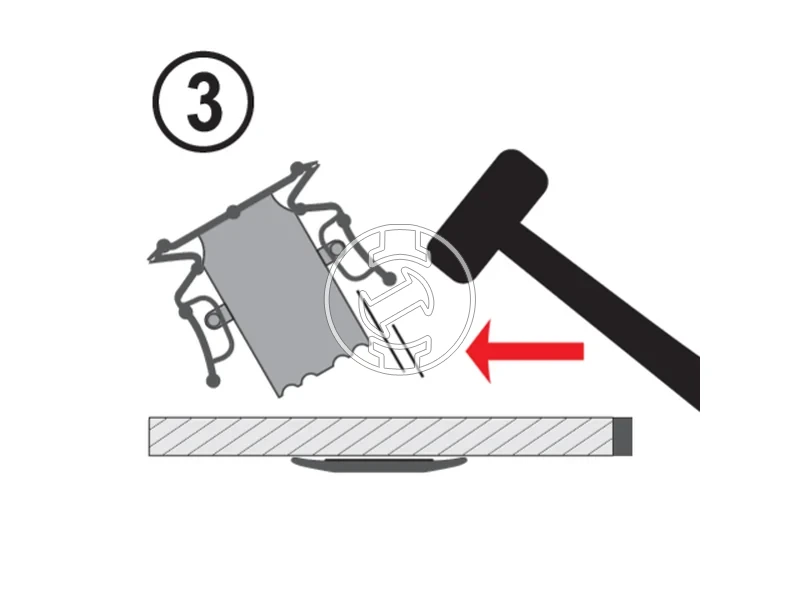 3