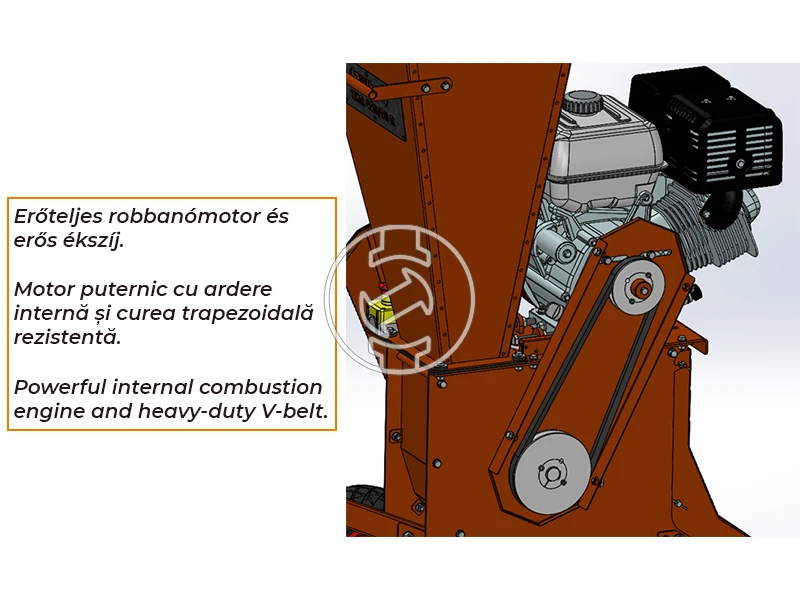 Erőteljes robbanómotor és erős ékszíj.

Motor puternic cu ardere internă și curea trapezoidală rezistentă.

Powerful internal combustion engine and heavy-duty V-belt.