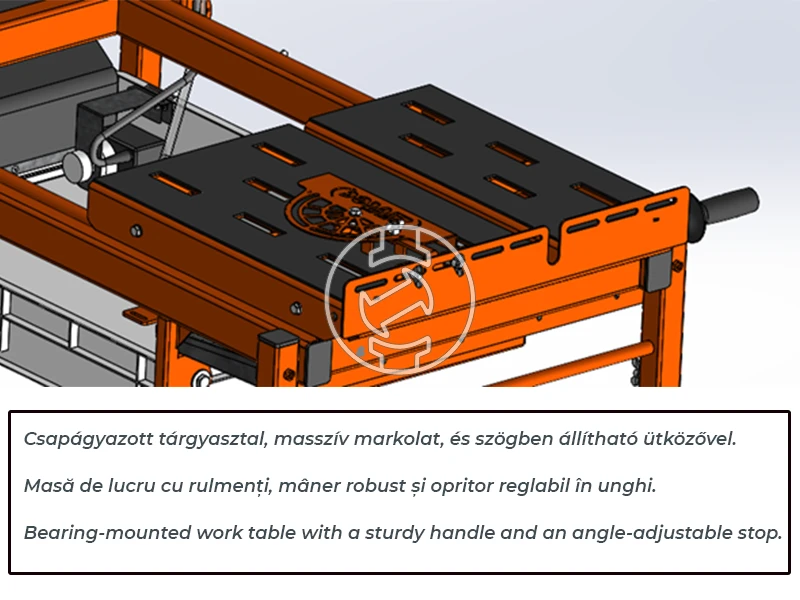 Csapágyazott tárgyasztal, masszív markolat, és szögben állítható ütközővel.

Masă de lucru cu rulmenți, mâner robust și opritor reglabil în unghi.

Bearing-mounted work table with a sturdy handle and an angle-adjustable stop.