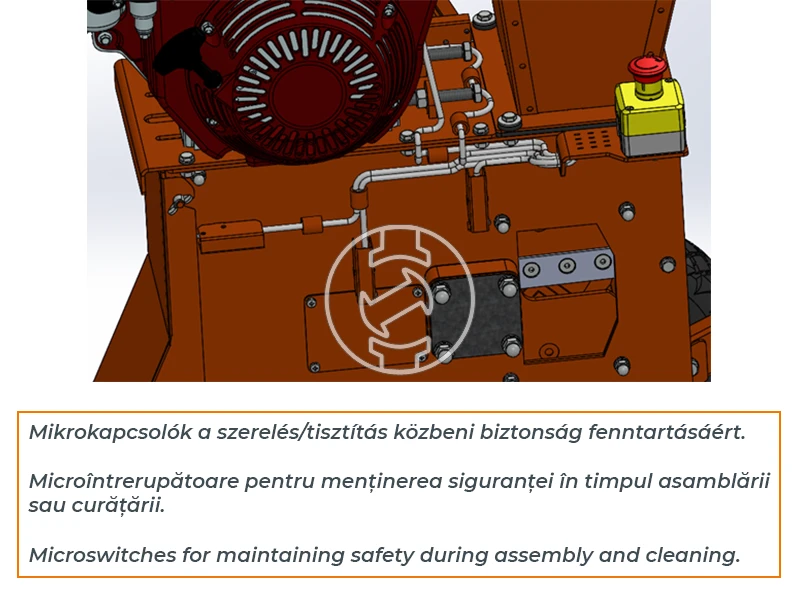 Mikrokapcsolók a szerelés/tisztítás közbeni biztonság fenntartásáért.

Microîntrerupătoare pentru menținerea siguranței în timpul asamblării sau curățării.

Microswitches for maintaining safety during assembly and cleaning.