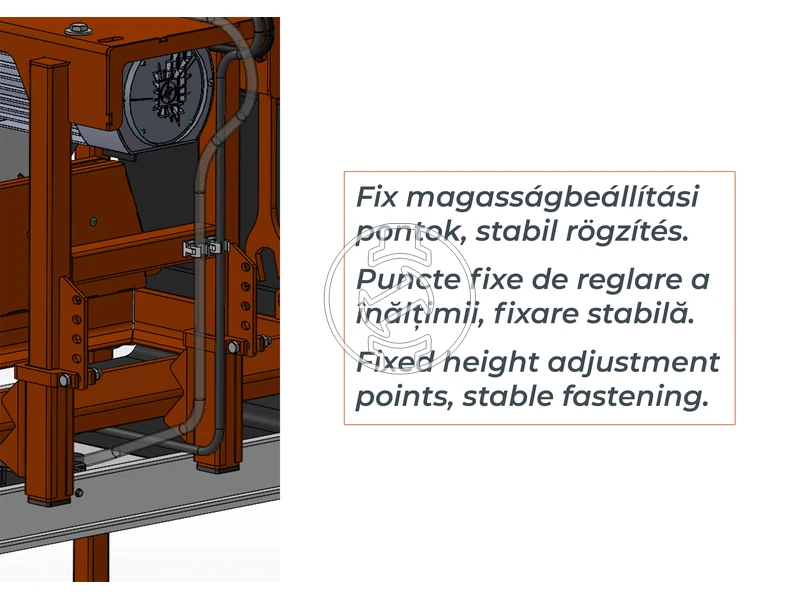 Fix magasságbeállítási pontok, stabil rögzítés.

Puncte fixe de reglare a înălțimii, fixare stabilă.

Fixed height adjustment points, stable fastening.