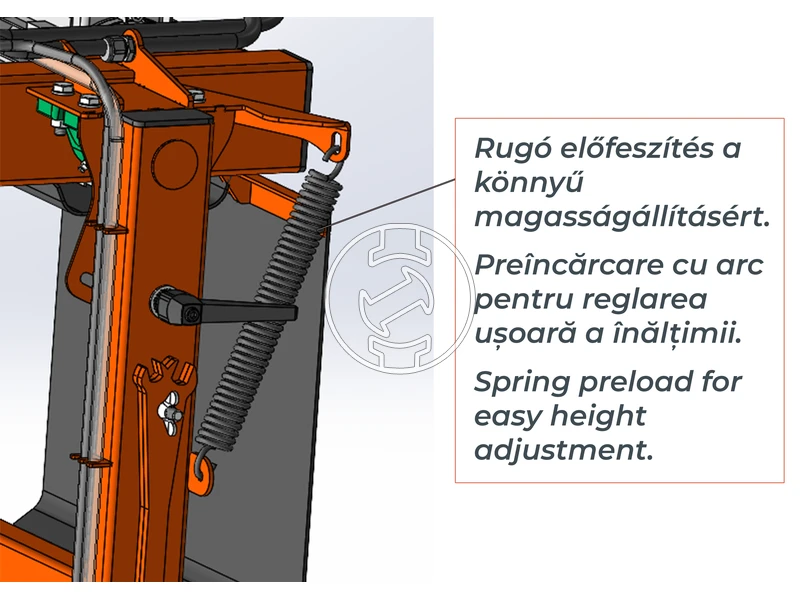 Rugó előfeszítés a könnyű magasságállításért.

Preîncărcare cu arc pentru reglarea ușoară a înălțimii.

Spring preload for easy height adjustment.