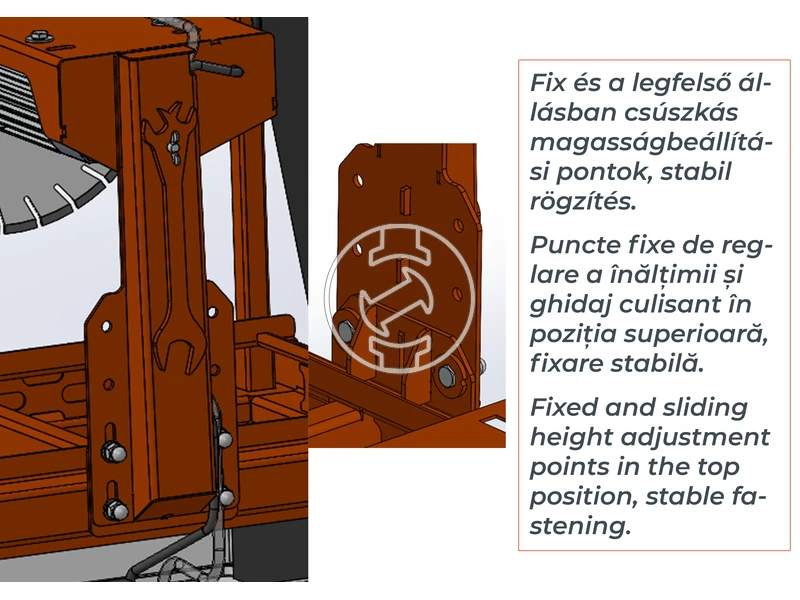 Fix és a legfelső állásban csúszkás magasságbeállítási pontok, stabil rögzítés.

Puncte fixe de reglare a înălțimii și ghidaj culisant în poziția superioară, fixare stabilă.

Fixed and sliding height adjustment points in the top position, stable fastening.