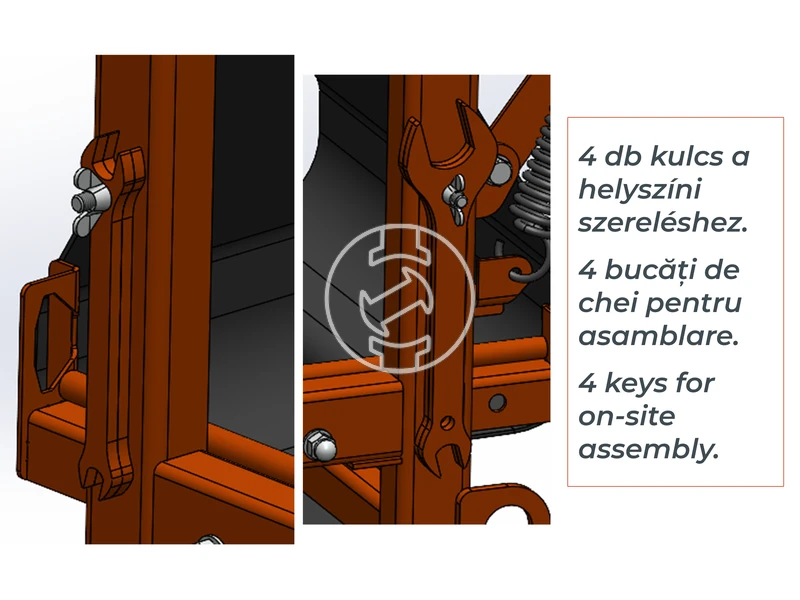 4 db kulcs a helyszíni szereléshez.

4 bucăți de chei pentru asamblare.

4 keys for on-site assembly.