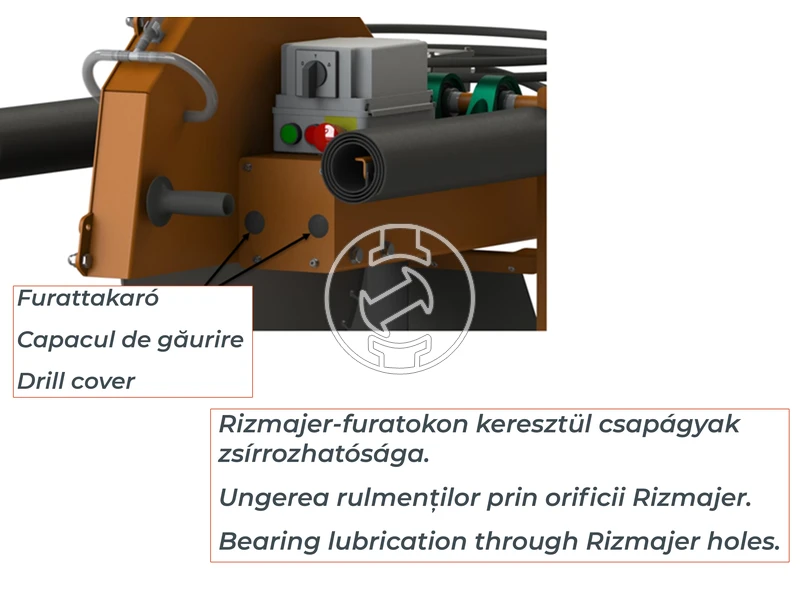 Furattakaró

Capacul de găurire

Drill cover

Rizmajer-furatokon keresztül csapágyak zsírrozhatósága.

Ungerea rulmenților prin orificii Rizmajer.

Bearing lubrication through Rizmajer holes.