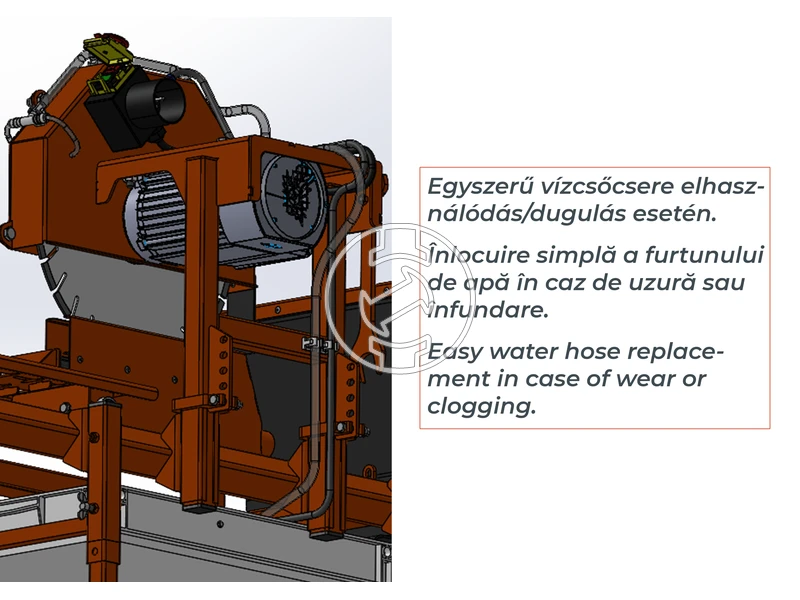 Egyszerű vízcsőcsere elhasználódás/dugulás esetén.

Înlocuire simplă a furtunului de apă în caz de uzură sau înfundare.

Easy water hose replacement in case of wear or clogging.