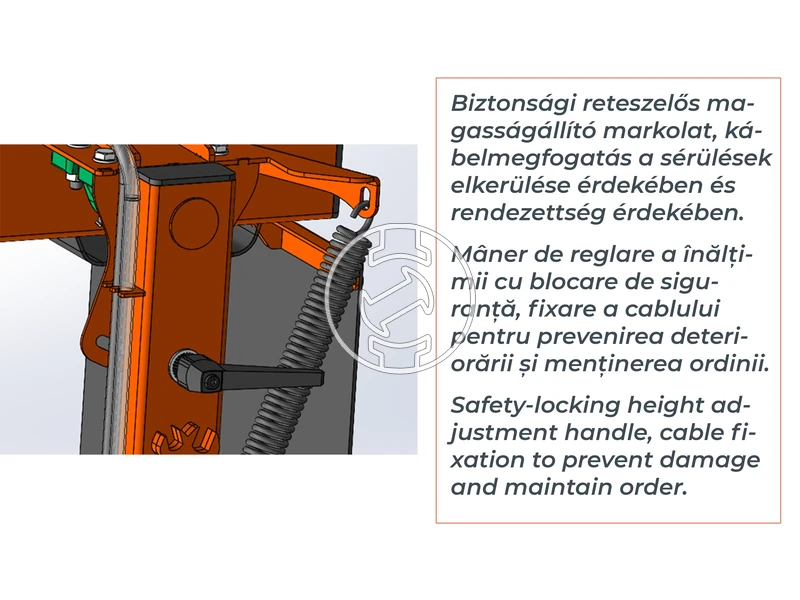 Biztonsági reteszelős magasságállító markolat, kábelmegfogatás a sérülések elkerülése érdekében és rendezettség érdekében.

Mâner de reglare a înălțimii cu blocare de siguranță, fixare a cablului pentru prevenirea deteriorării și menținerea ordinii.

Safety-locking height adjustment handle, cable fixation to prevent damage and maintain order.