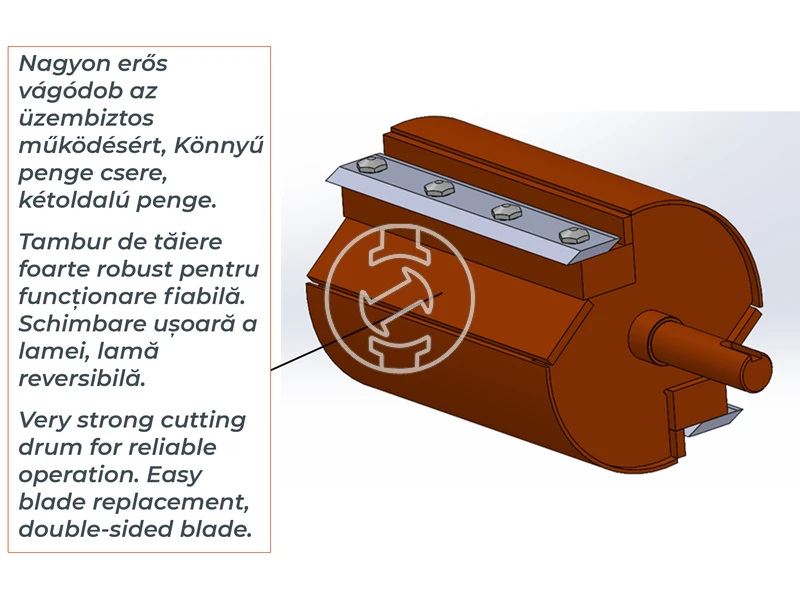 Nagyon erős vágódob az üzembiztos működésért, Könnyű penge csere, kétoldalú penge.

Tambur de tăiere foarte robust pentru funcționare fiabilă. Schimbare ușoară a lamei, lamă reversibilă.

Very strong cutting drum for reliable operation. Easy blade replacement, double-sided blade.