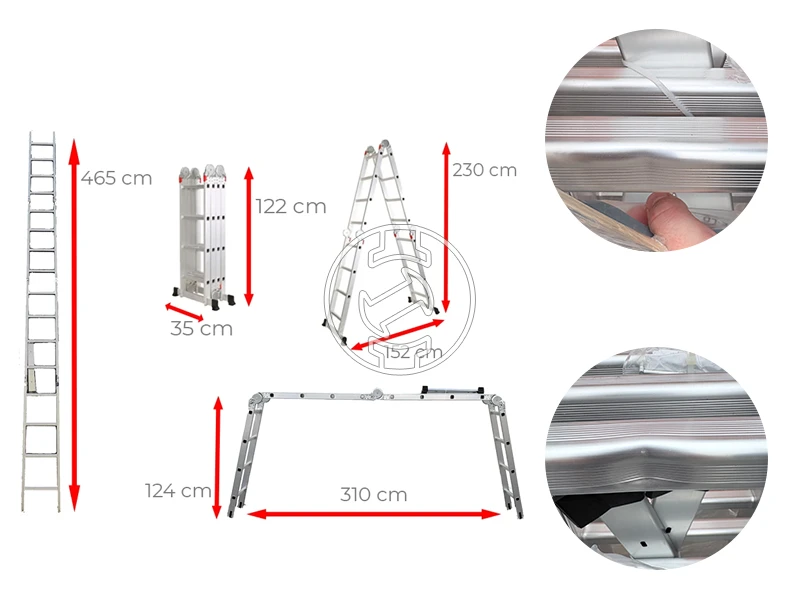 465 cm

122 cm

35 cm

230 cm

152 cm

124 cm

310 cm