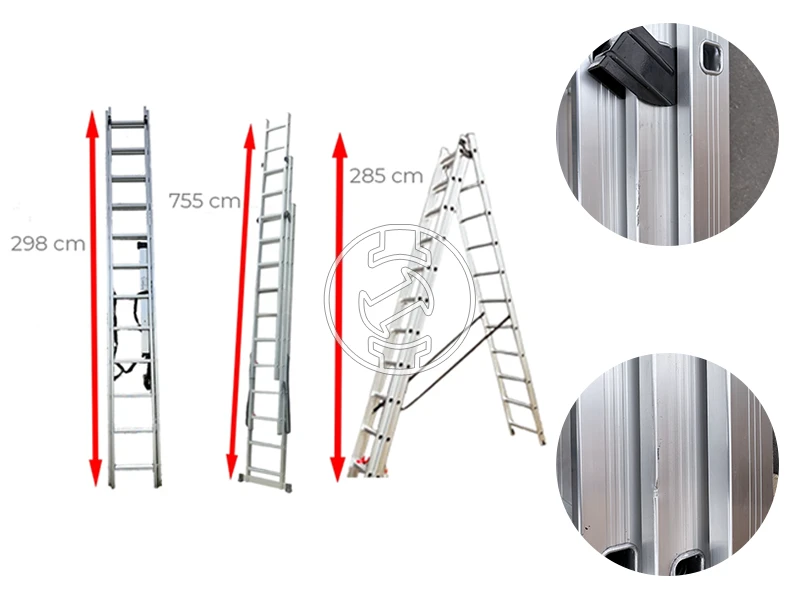 298 cm

755 cm

285 cm