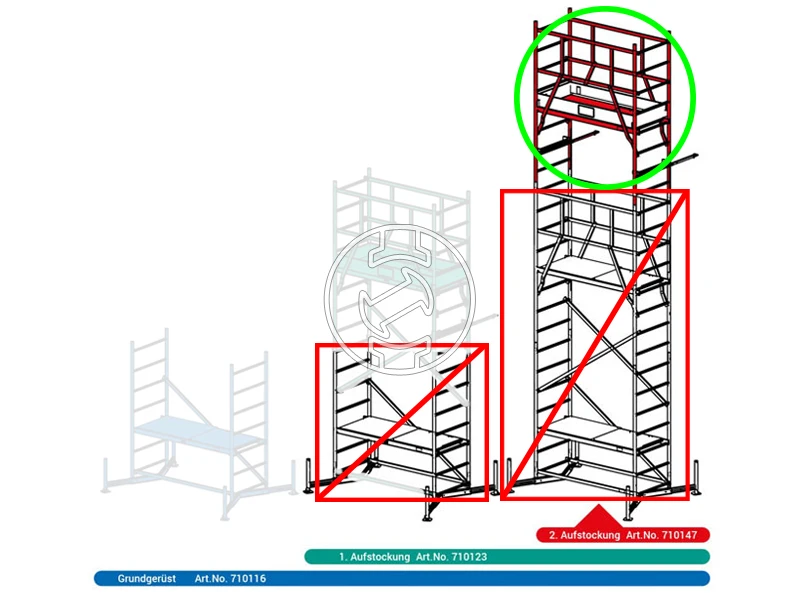 2. Aufstockung Art.No. 710147

1. Aufstockung Art.No. 710123

Grundgerüst Art.No. 710116