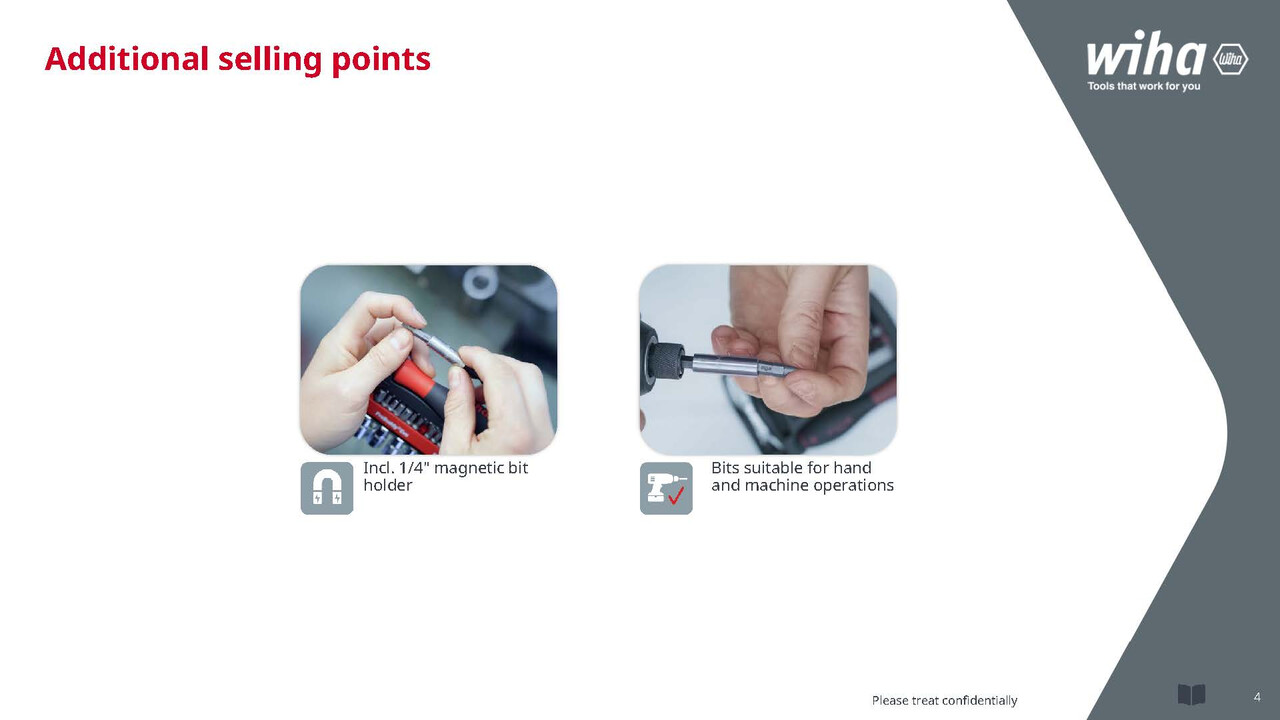 Additional selling points

wiha Wiha
Tools that work for you

Incl. 1/4" magnetic bit holder

Bits suitable for hand and machine operations

Please treat confidentially

4