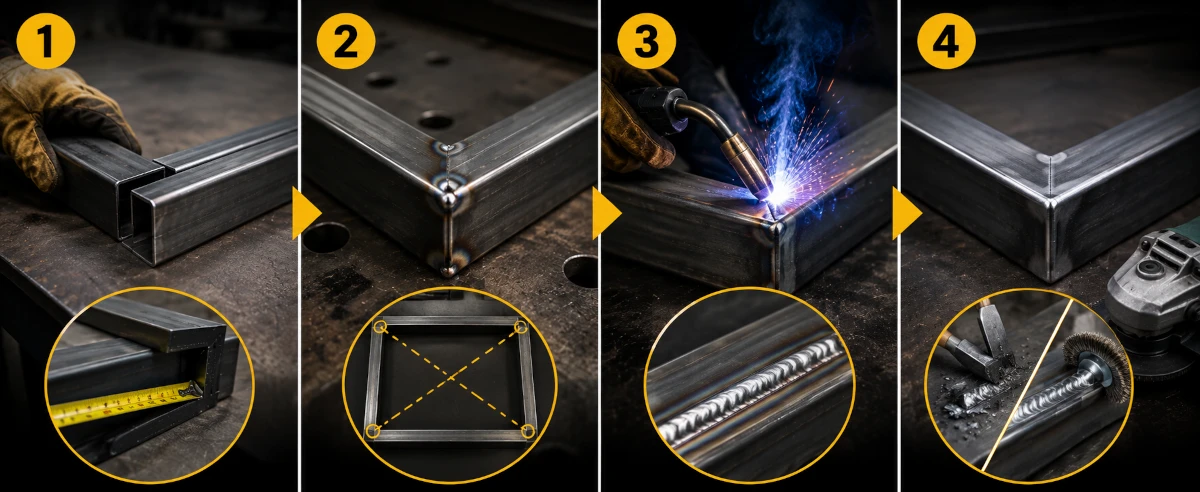 1
2
3
4