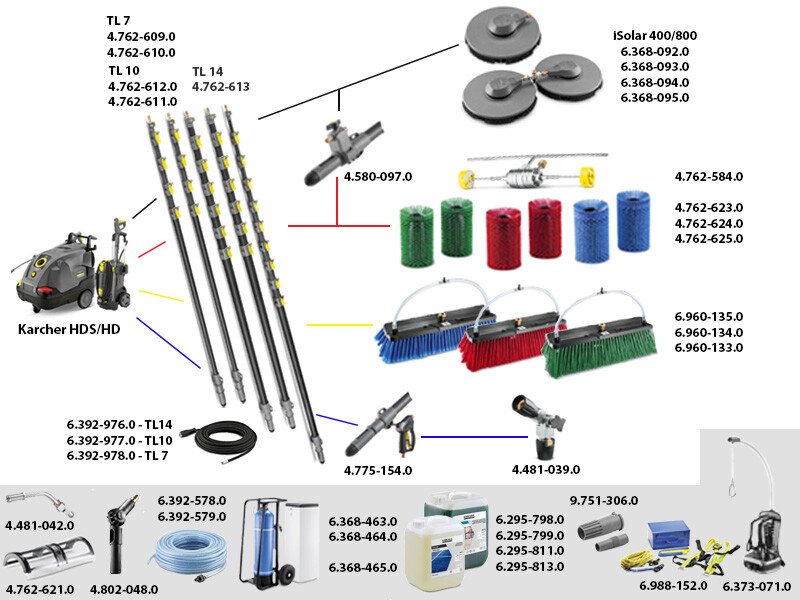 TL 7
4.762-609.0
4.762-610.0
TL 10
4.762-612.0
4.762-611.0
TL 14
4.762-613

iSolar 400/800
6.368-092.0
6.368-093.0
6.368-094.0
6.368-095.0

4.580-097.0

4.762-584.0

4.762-623.0
4.762-624.0
4.762-625.0

Karcher HDS/HD

6.960-135.0
6.960-134.0
6.960-133.0

6.392-976.0 - TL14
6.392-977.0 - TL10
6.392-978.0 - TL 7

4.775-154.0

4.481-039.0

4.481-042.0

4.762-621.0

4.802-048.0

6.392-578.0
6.392-579.0

6.368-463.0
6.368-464.0

6.368-465.0

6.295-798.0
6.295-799.0
6.295-811.0
6.295-813.0

9.751-306.0

6.988-152.0

6.373-071.0